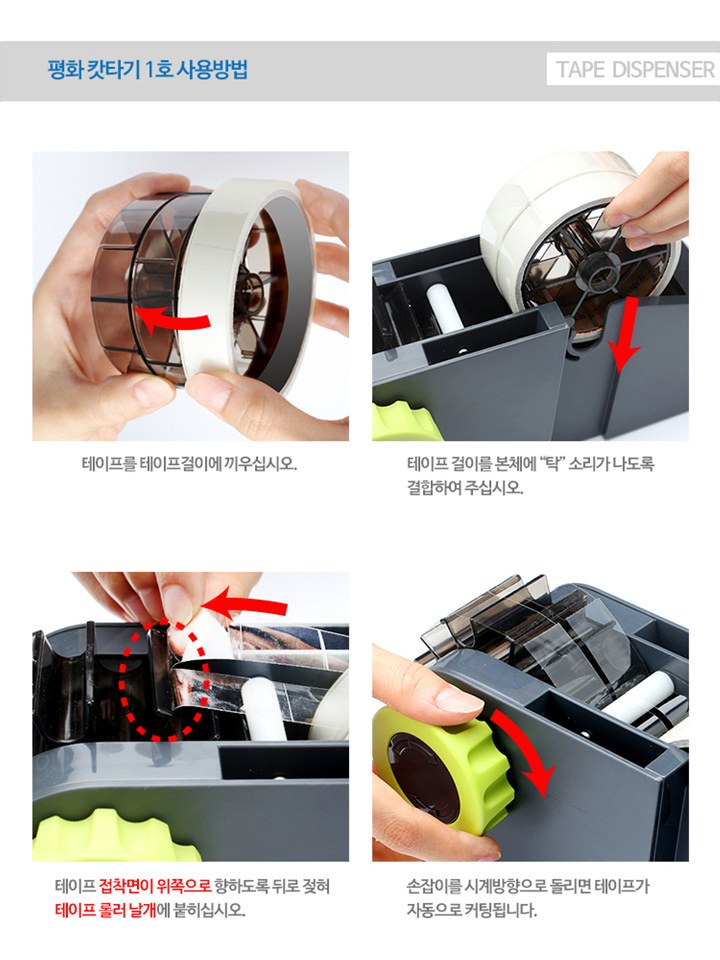 평화 캇타기 1호 사용방법

TAPE DISPENSER

테이프를 테이프걸이에 끼우십시오.

테이프 걸이를 본체에 "탁" 소리가 나도록 결합하여 주십시오.

테이프 접착면이 위쪽으로 향하도록 뒤로 젖혀 테이프 롤러 날개에 붙히십시오.

손잡이를 시계방향으로 돌리면 테이프가 자동으로 커팅됩니다.